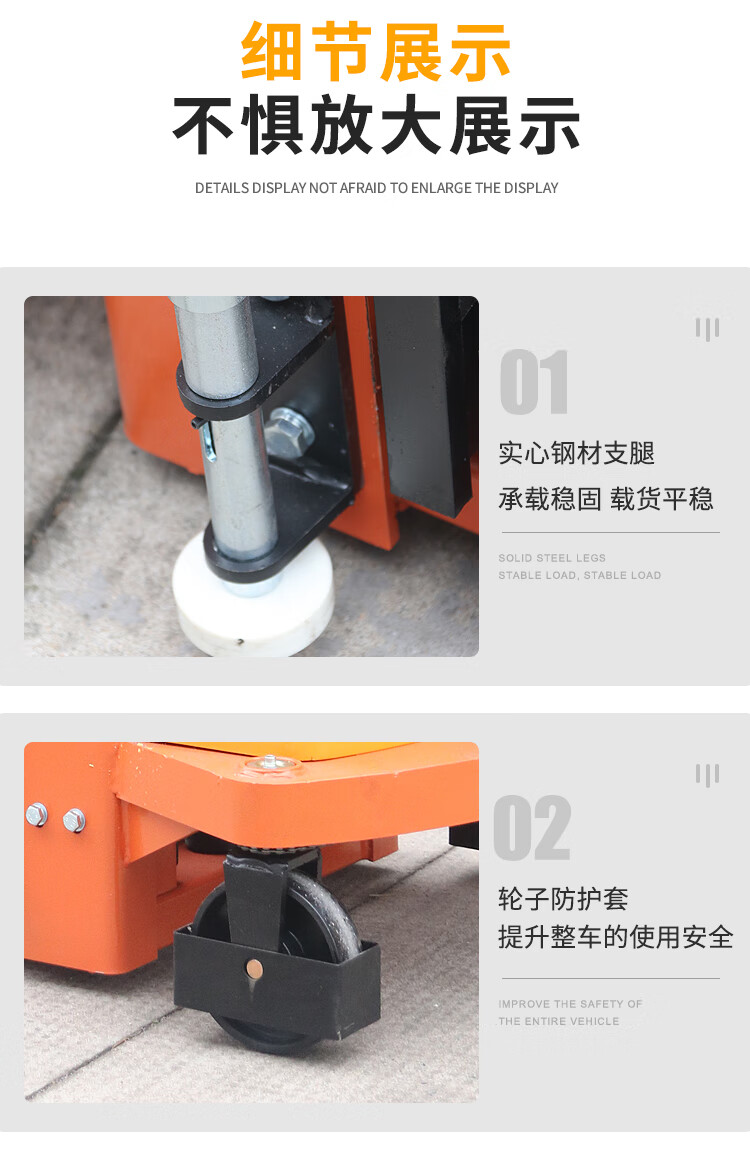 细节展示
不惧放大展示
DETAILS DISPLAY NOT AFRAID TO ENLARGE THE DISPLAY

01
实心钢材支腿
承载稳固 载货平稳
SOLID STEEL LEGS
STABLE LOAD, STABLE LOAD

02
轮子防护套
提升整车的使用安全
IMPROVE THE SAFETY OF
THE ENTIRE VEHICLE